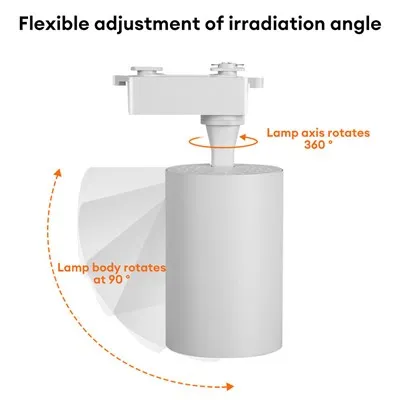 Flexible adjustment of irradiation angle

Lamp axis rotates 360 °

Lamp body rotates at 90 °